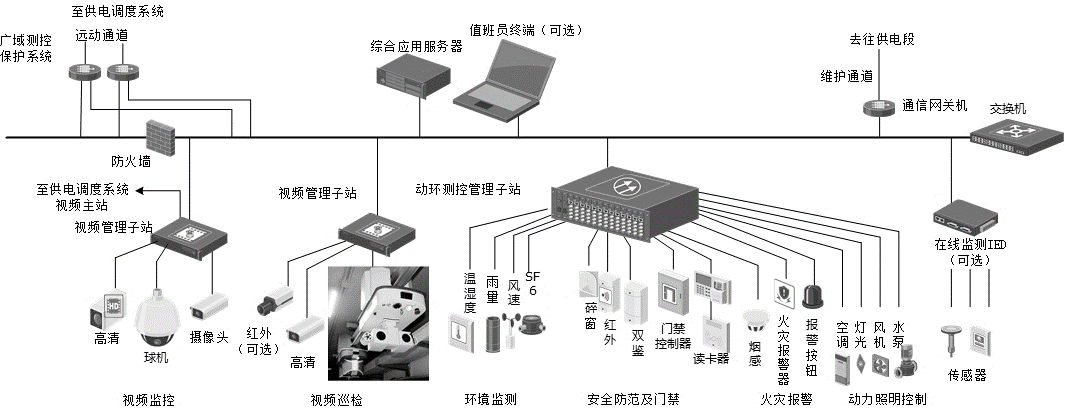 至供电调度系统
广域测控保护系统
远动通道
综合应用服务器
值班员终端（可选）
去往供电段
维护通道
通信网关机
交换机
防火墙
至供电调度系统视频主站
视频管理子站
视频管理子站
动环测控管理子站
在线监测IED（可选）
高清
球机
摄像头
红外（可选）
高清
温湿度
雨量
风速
SF6
碎窗
红外
双鉴
门禁控制器
读卡器
烟感
火灾报警器
报警按钮
空调
灯光
风机
水泵
传感器
视频监控
视频巡检
环境监测
安全防范及门禁
火灾报警
动力照明控制